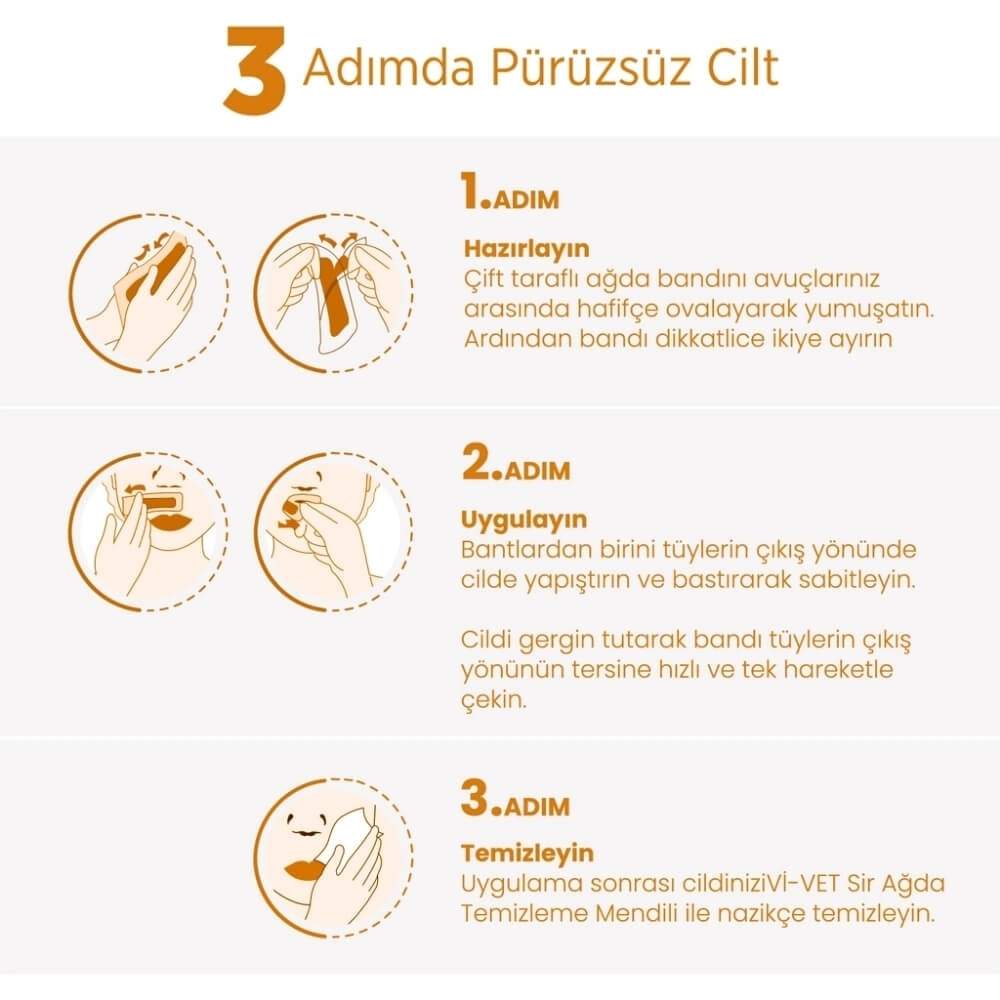 3 Adımda Pürüzsüz Cilt

1.ADIM

Hazırlayın
Çift taraflı ağda bandını avuçlarınız arasında hafifçe ovalayarak yumuşatın. Ardından bandı dikkatlice ikiye ayırın

2.ADIM

Uygulayın
Bantlardan birini tüylerin çıkış yönünde cilde yapıştırın ve bastırarak sabitleyin.

Cildi gergin tutarak bandı tüylerin çıkış yönünün tersine hızlı ve tek hareketle çekin.

3.ADIM

Temizleyin
Uygulama sonrası cildiniziVİ-VET Sir Ağda Temizleme Mendili ile nazikçe temizleyin.