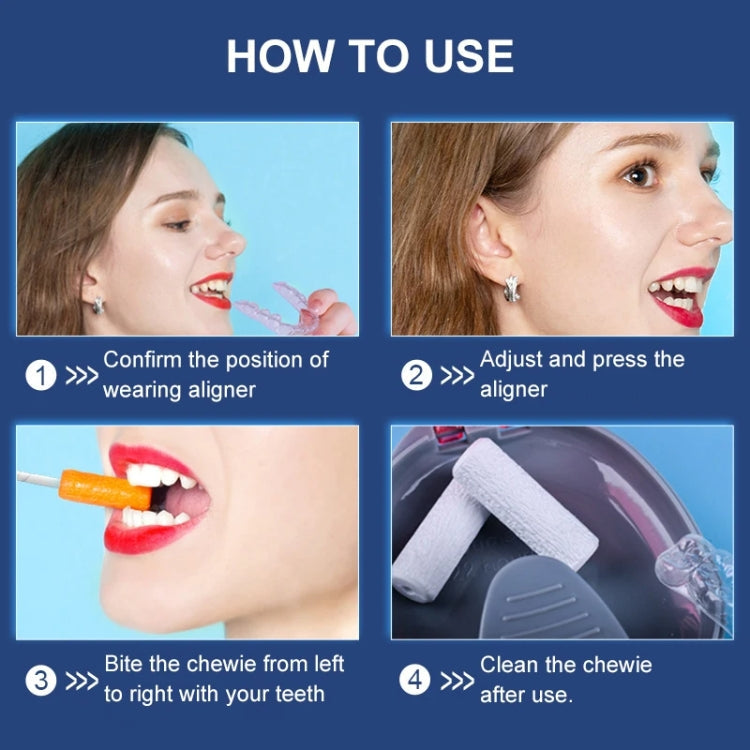 HOW TO USE

1 >>> Confirm the position of wearing aligner

2 >>> Adjust and press the aligner

3 >>> Bite the chewie from left to right with your teeth

4 >>> Clean the chewie after use.