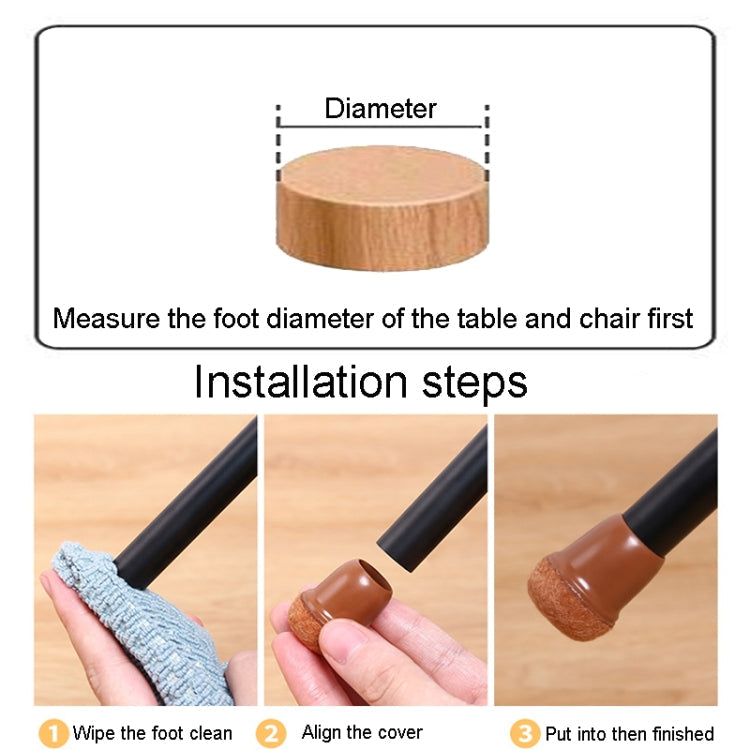 Diameter

Measure the foot diameter of the table and chair first

Installation steps

1 Wipe the foot clean

2 Align the cover

3 Put into then finished