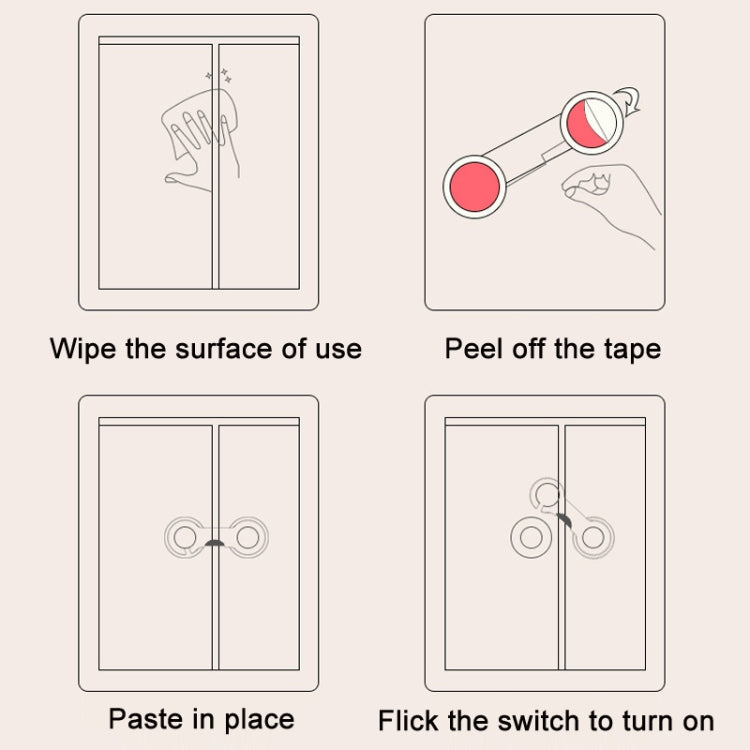 Wipe the surface of use

Peel off the tape

Paste in place

Flick the switch to turn on