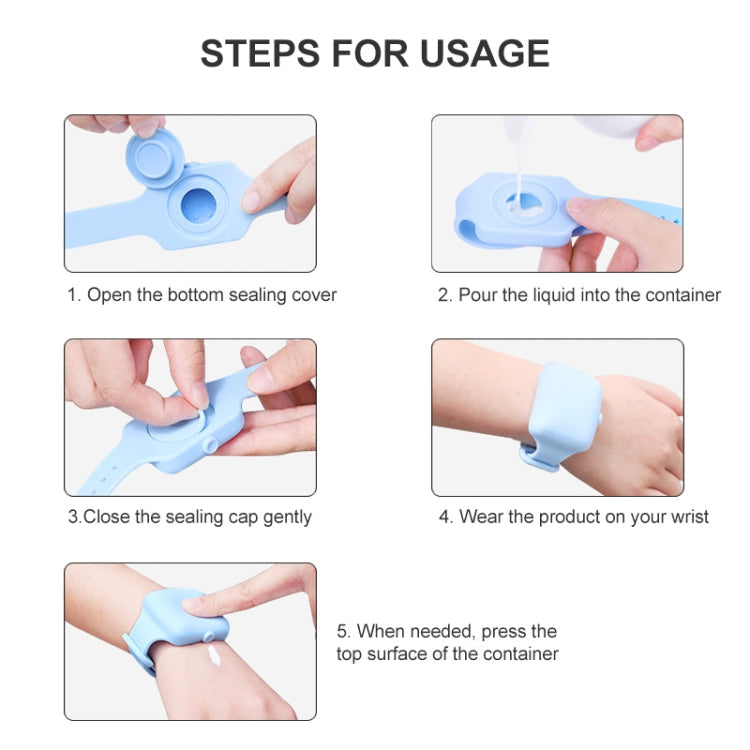 STEPS FOR USAGE

1. Open the bottom sealing cover

2. Pour the liquid into the container

3.Close the sealing cap gently

4. Wear the product on your wrist

5. When needed, press the top surface of the container