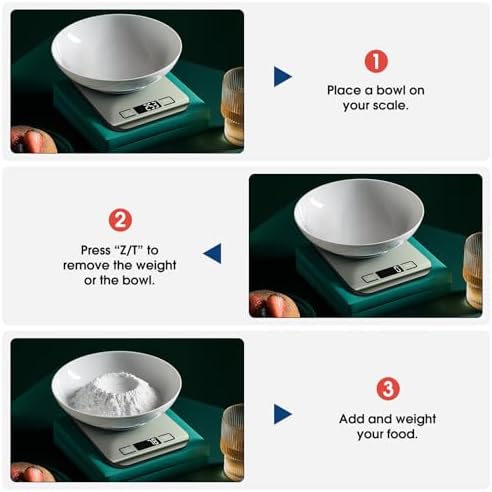 1

Place a bowl on your scale.

2

Press "Z/T" to remove the weight or the bowl.

3

Add and weight your food.